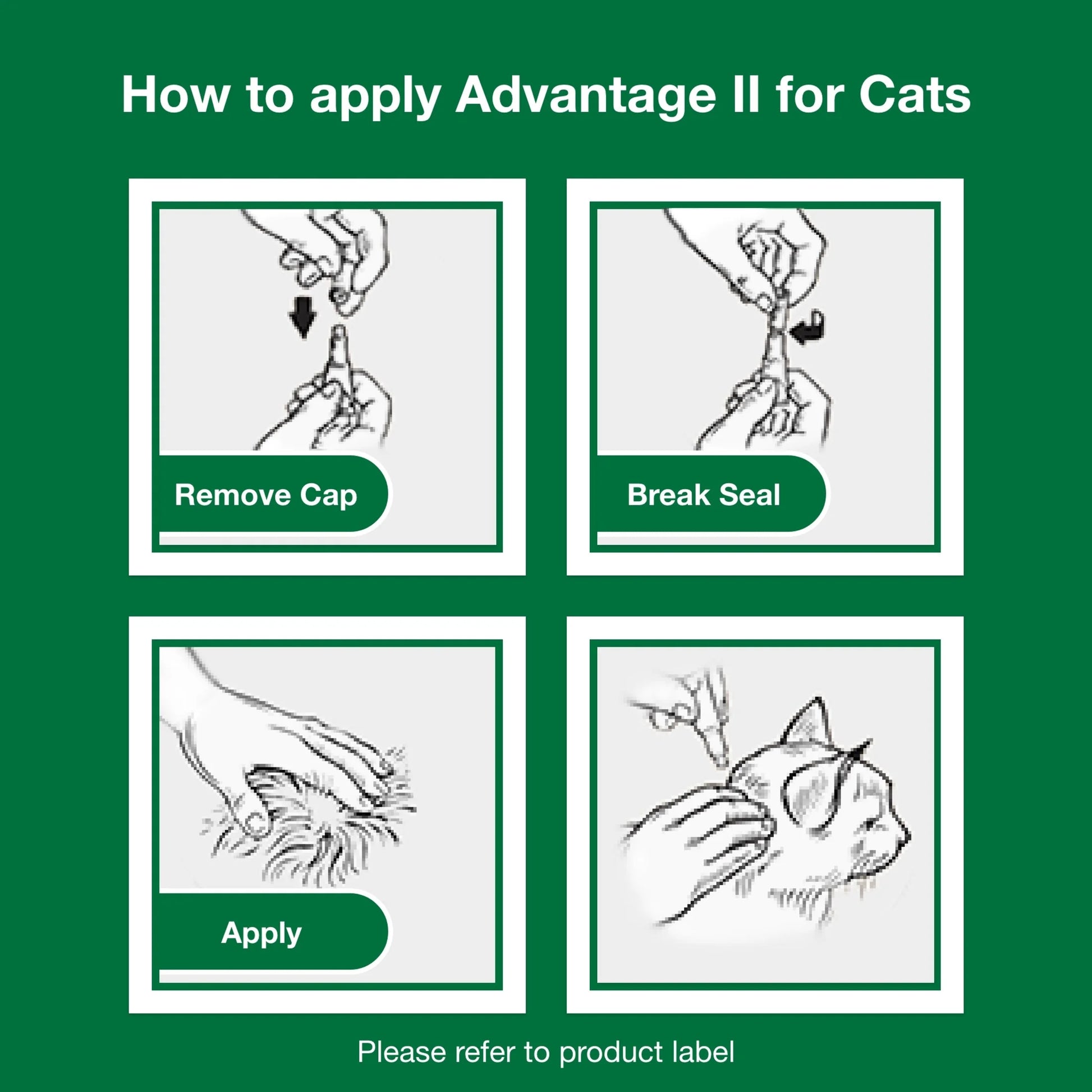 How to apply Advantage II for Cats

Remove Cap

Break Seal

Apply

Please refer to product label