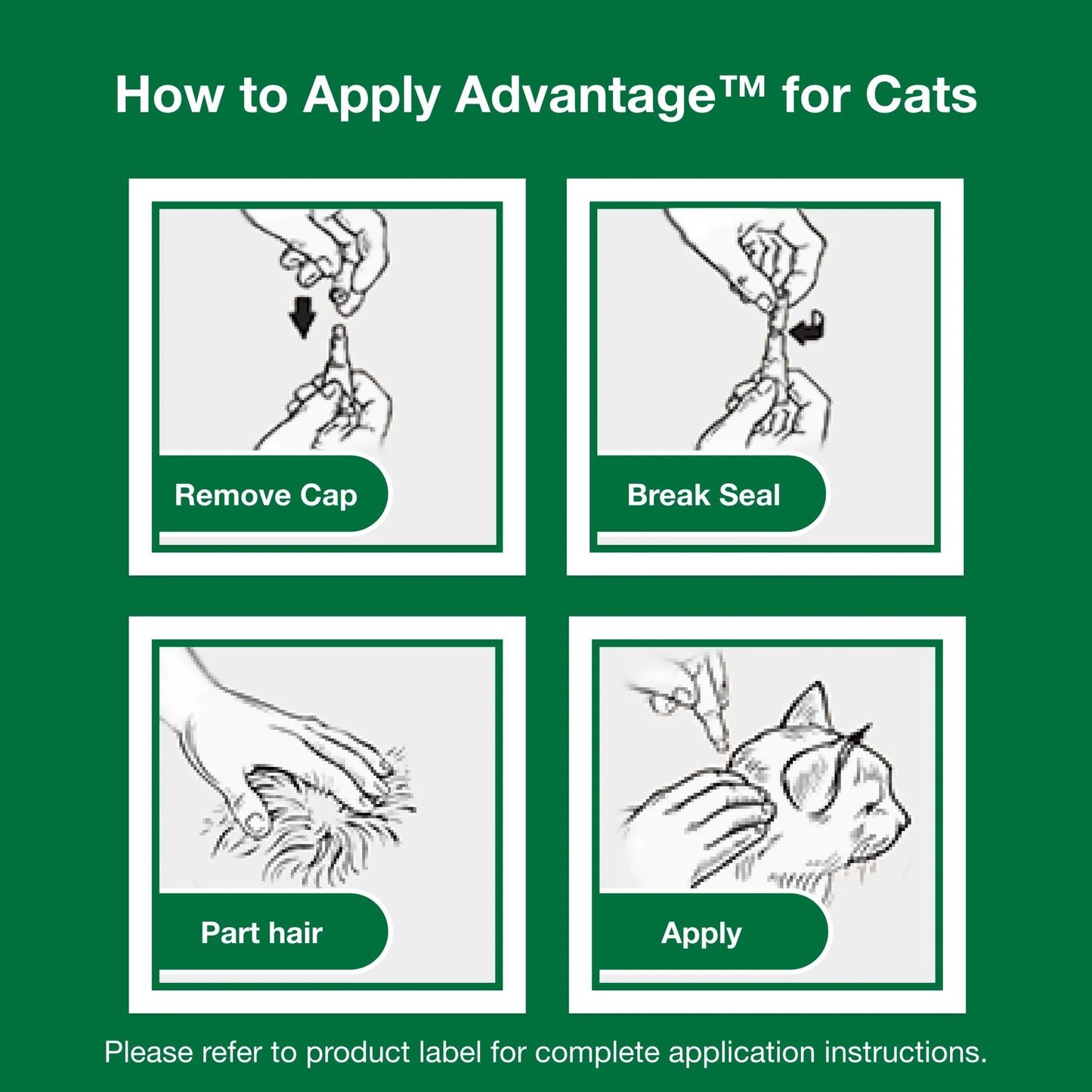 How to Apply Advantage™ for Cats

Remove Cap

Break Seal

Part hair

Apply

Please refer to product label for complete application instructions.