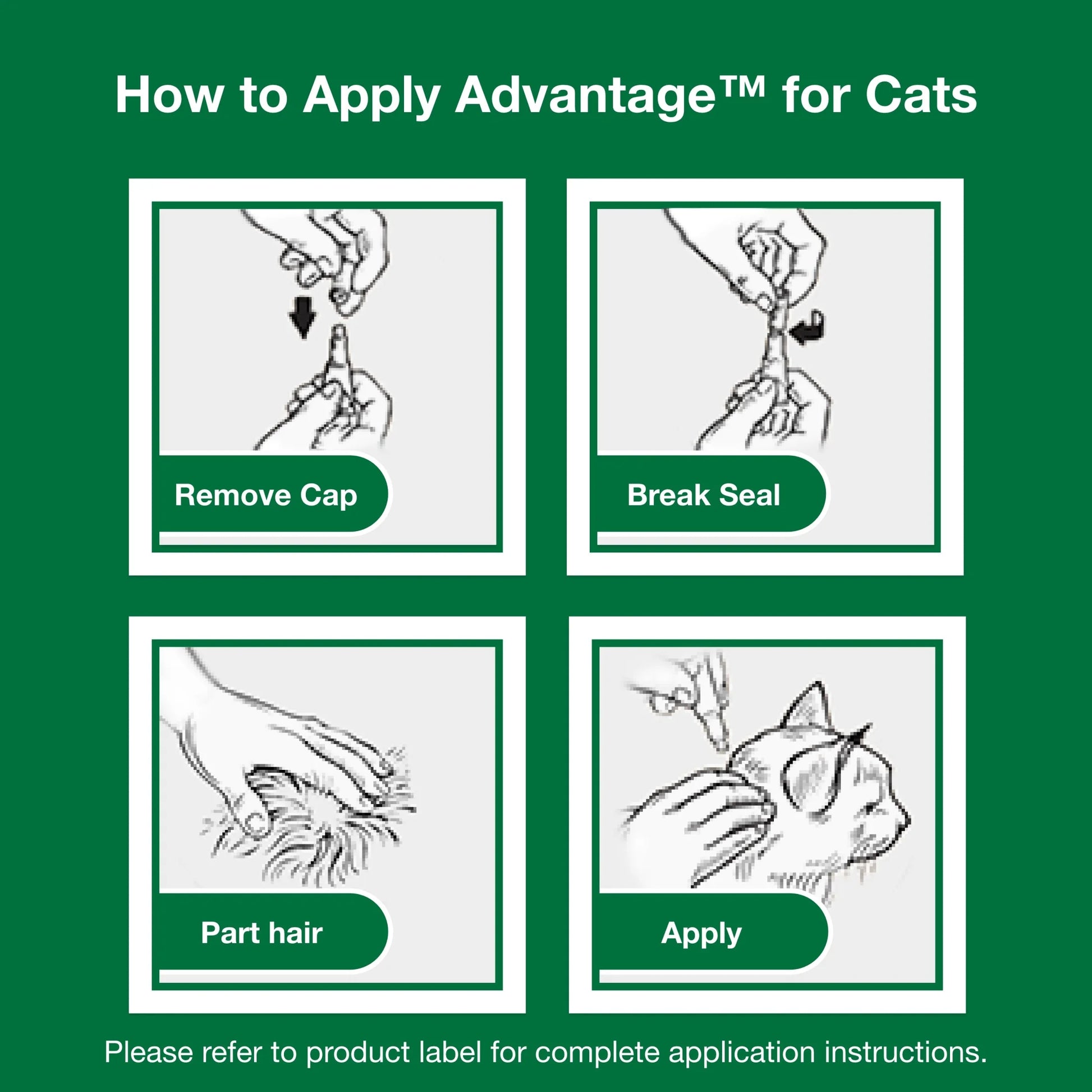 How to Apply Advantage™ for Cats

Remove Cap

Break Seal

Part hair

Apply

Please refer to product label for complete application instructions.