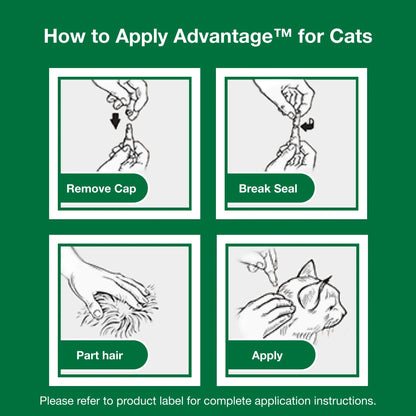 How to Apply Advantage™ for Cats

Remove Cap

Break Seal

Part hair

Apply

Please refer to product label for complete application instructions.